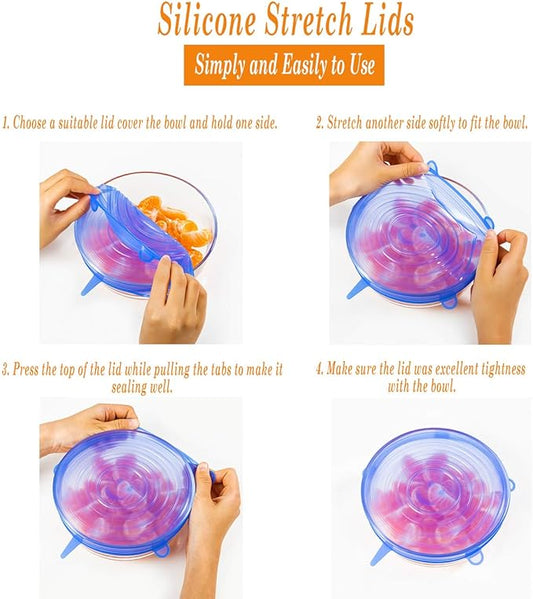 Silicone Stretch Lids

Simply and Easily to Use

1. Choose a suitable lid cover the bowl and hold one side.

2. Stretch another side softly to fit the bowl.

3. Press the top of the lid while pulling the tabs to make it sealing well.

4. Make sure the lid was excellent tightness with the bowl.